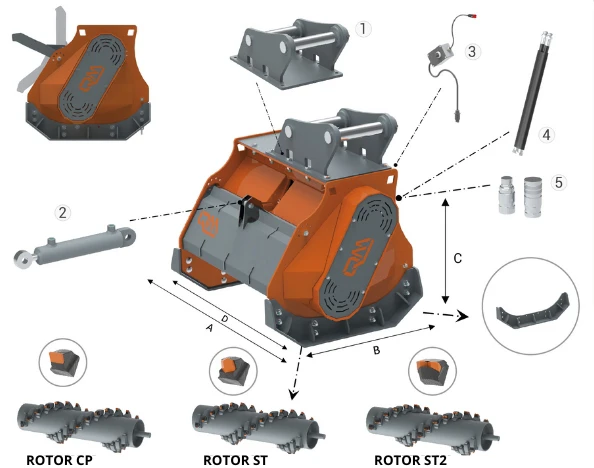 1
3
4
5
2
C
D
A
B
ROTOR CP
ROTOR ST
ROTOR ST2